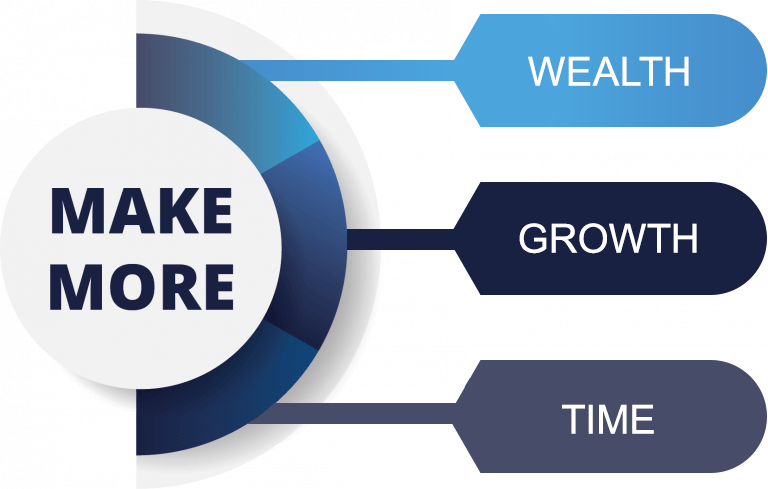 MAKE MORE

WEALTH

GROWTH

TIME